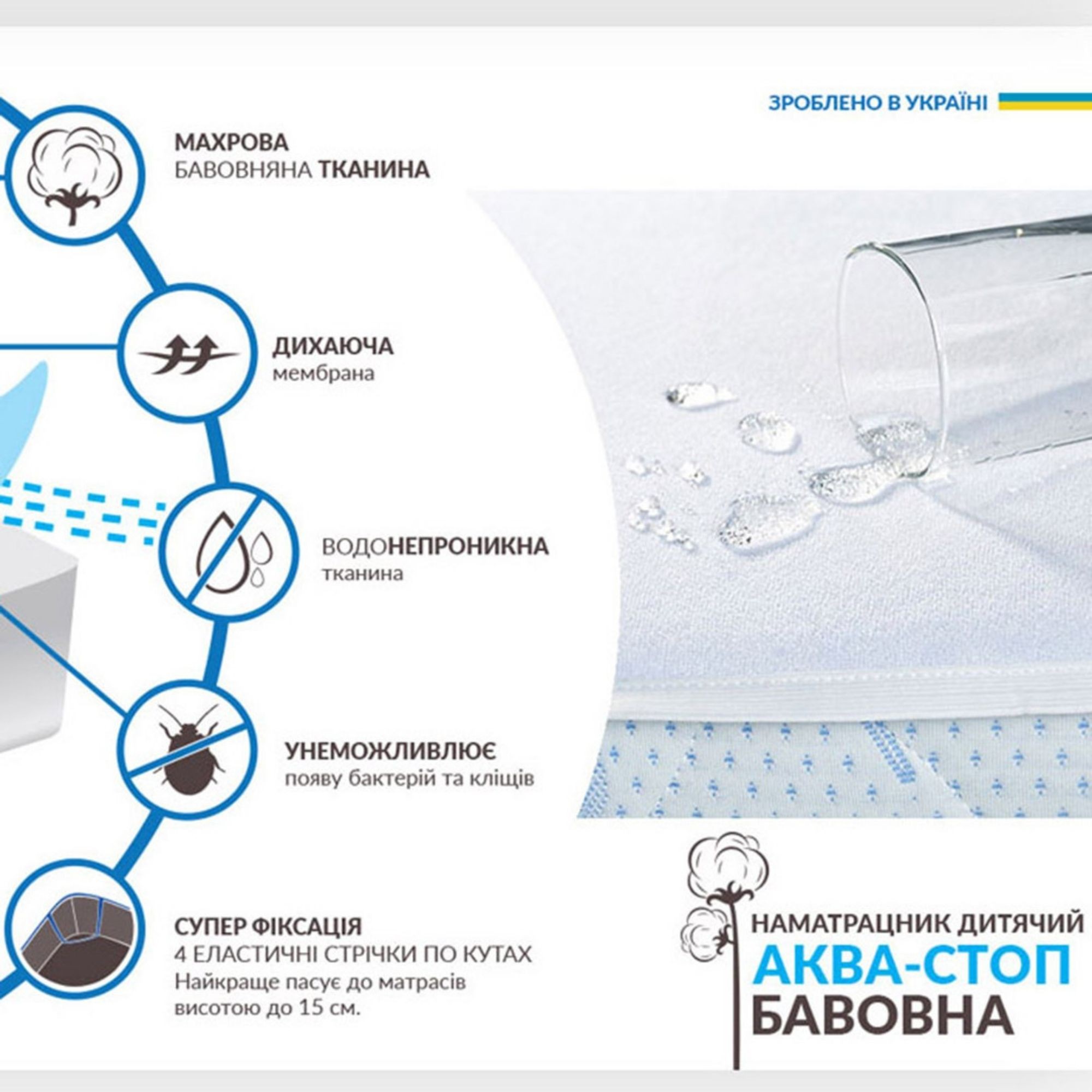 ЗРОБЛЕНО В УКРАЇНІ

МАХРОВА
БАВОВНЯНА ТКАНИНА

ДИХАЮЧА
мембрана

ВОДОНЕПРОНИКНА
тканина

УНЕМОЖЛИВЛЮЄ
появу бактерій та кліщів

СУПЕР ФІКСАЦІЯ
4 ЕЛАСТИЧНІ СТРІЧКИ ПО КУТАХ
Найкраще пасує до матрасів висотою до 15 см.

НАМАТРАЦНИК ДИТЯЧИЙ
АКВА-СТОП
БАВОВНА